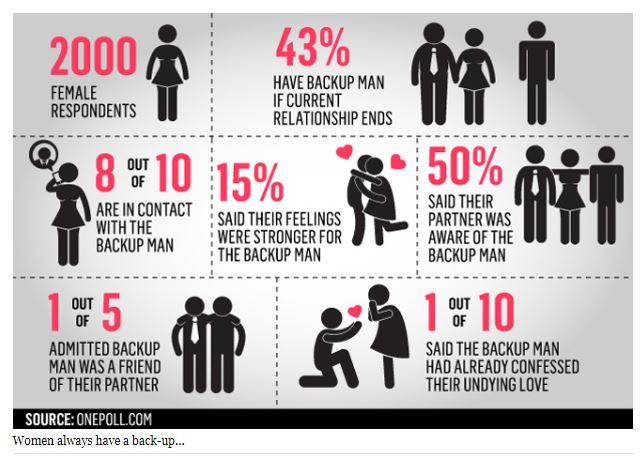 2000
FEMALE RESPONDENTS

43%
HAVE BACKUP MAN IF CURRENT RELATIONSHIP ENDS

8 OUT OF 10
ARE IN CONTACT WITH THE BACKUP MAN

15%
SAID THEIR FEELINGS WERE STRONGER FOR THE BACKUP MAN

50%
SAID THEIR PARTNER WAS AWARE OF THE BACKUP MAN

1 OUT OF 5
ADMITTED BACKUP MAN WAS A FRIEND OF THEIR PARTNER

1 OUT OF 10
SAID THE BACKUP MAN HAD ALREADY CONFESSED THEIR UNDYING LOVE

SOURCE: ONEPOLL.COM

Women always have a back-up...