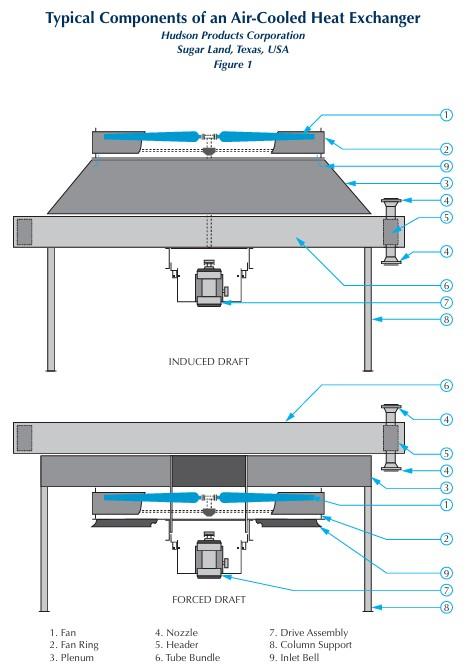 Typical Components of an Air-Cooled Heat Exchanger
Hudson Products Corporation
Sugar Land, Texas, USA
Figure 1

1
2
9
3
4
5
4
6
7
8

INDUCED DRAFT

6
4
5
4
3
1
2
9
7
8

FORCED DRAFT

1. Fan
2. Fan Ring
3. Plenum
4. Nozzle
5. Header
6. Tube Bundle
7. Drive Assembly
8. Column Support
9. Inlet Bell