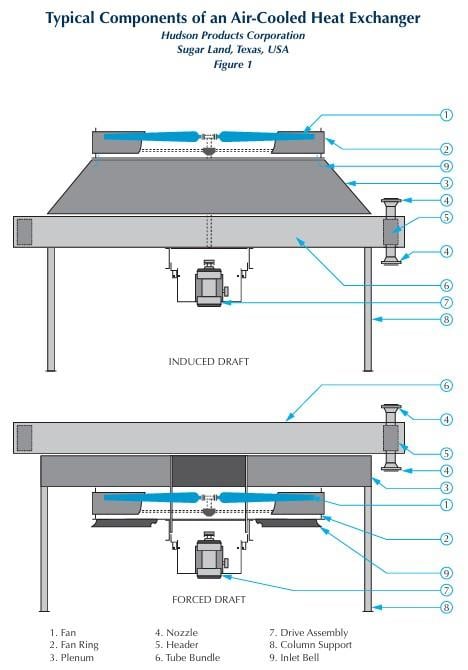 Typical Components of an Air-Cooled Heat Exchanger
Hudson Products Corporation
Sugar Land, Texas, USA
Figure 1

1
2
9
3
4
5
4
6
7
8

INDUCED DRAFT

6
4
5
4
3
1
2
9
7
8

FORCED DRAFT

1. Fan
2. Fan Ring
3. Plenum
4. Nozzle
5. Header
6. Tube Bundle
7. Drive Assembly
8. Column Support
9. Inlet Bell